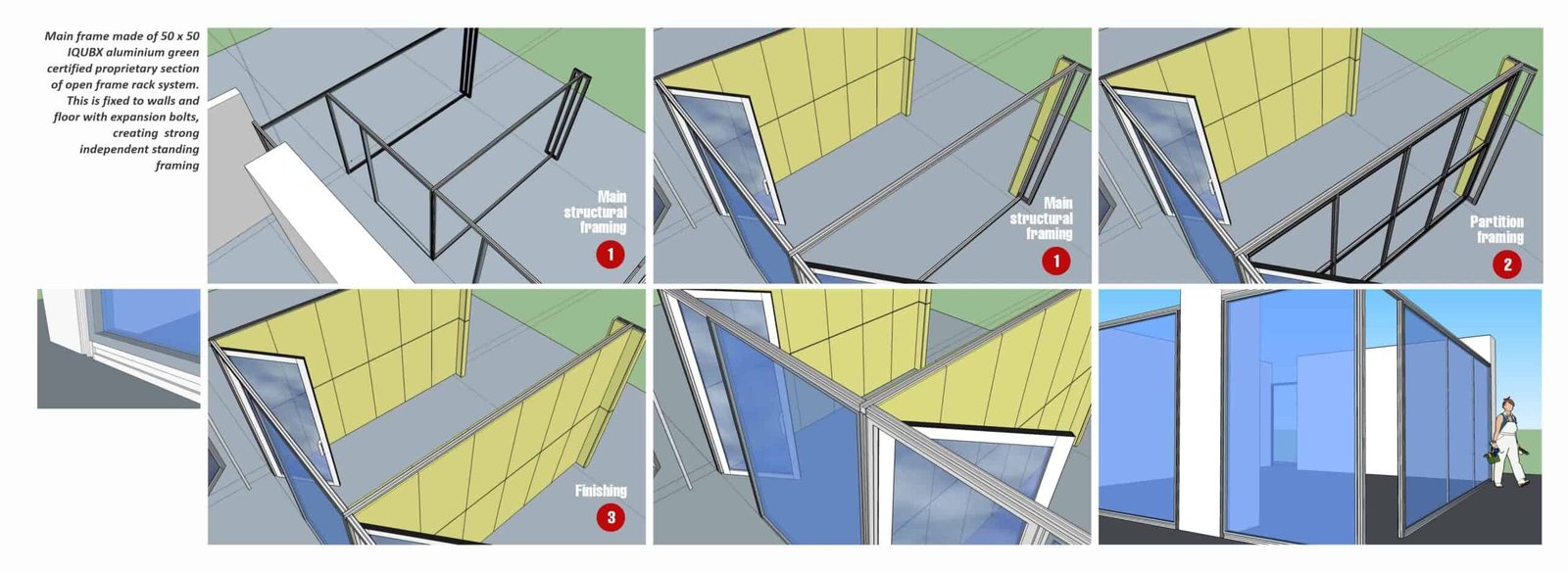 Main frame made of 50 x 50 IQUBX aluminium green certified proprietary section of open frame rack system. This is fixed to walls and floor with expansion bolts, creating strong independent standing framing

Main structural framing
1

Main structural framing
1

Partition framing
2

Finishing
3